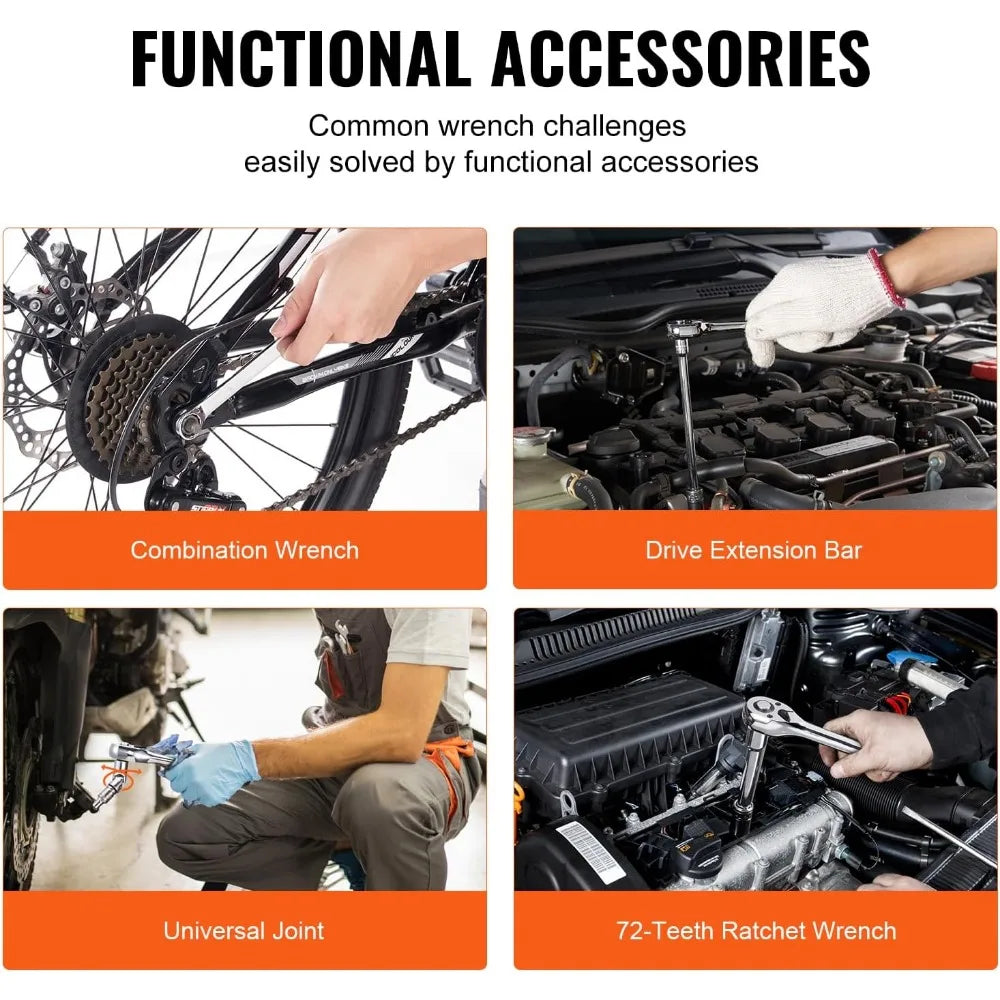 FUNCTIONAL ACCESSORIES

Common wrench challenges easily solved by functional accessories

Combination Wrench

Drive Extension Bar

Universal Joint

72-Teeth Ratchet Wrench